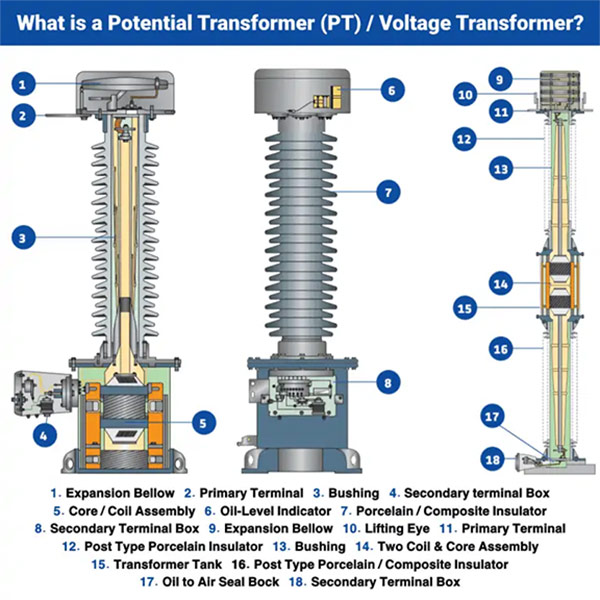 What is a Potential Transformer (PT) / Voltage Transformer?

1
2
3
4
5
6
7
8
9
10
11
12
13
14
15
16
17
18

1. Expansion Bellow 2. Primary Terminal 3. Bushing 4. Secondary terminal Box
5. Core / Coil Assembly 6. Oil-Level Indicator 7. Porcelain / Composite Insulator
8. Secondary Terminal Box 9. Expansion Bellow 10. Lifting Eye 11. Primary Terminal
12. Post Type Porcelain Insulator 13. Bushing 14. Two Coil & Core Assembly
15. Transformer Tank 16. Post Type Porcelain / Composite Insulator
17. Oil to Air Seal Bock 18. Secondary Terminal Box